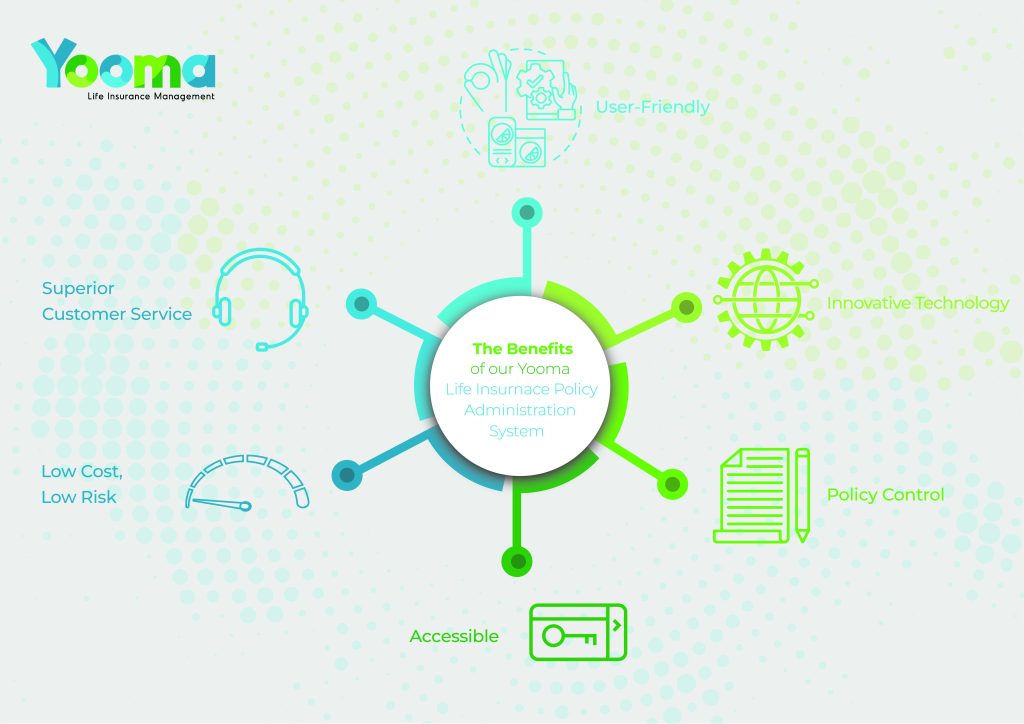 Yooma
Life Insurance Management

User-Friendly

Superior Customer Service

Innovative Technology

The Benefits of our Yooma Life Insurnace Policy Administration System

Low Cost, Low Risk

Policy Control

Accessible